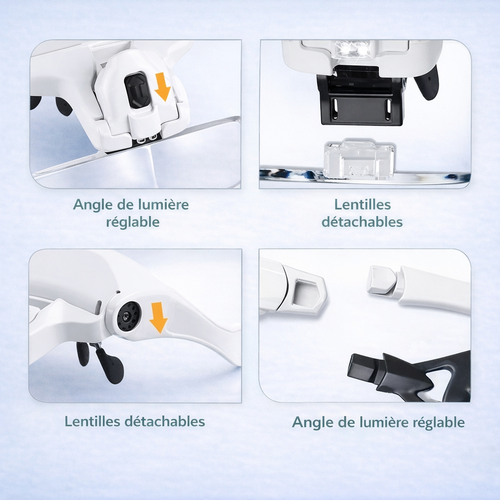 Angle de lumière réglable

Lentilles détachables

Lentilles détachables

Angle de lumière réglable